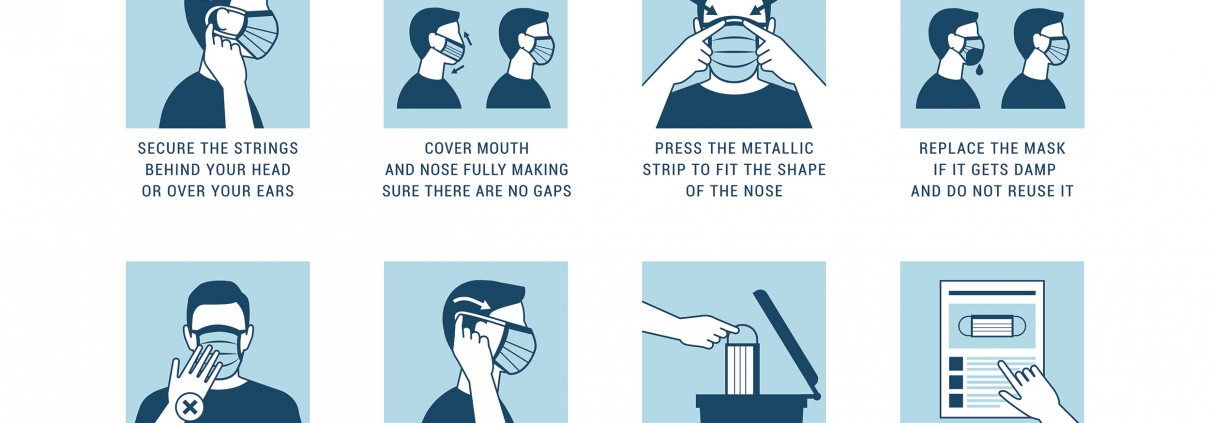 SECURE THE STRINGS BEHIND YOUR HEAD OR OVER YOUR EARS

COVER MOUTH AND NOSE FULLY MAKING SURE THERE ARE NO GAPS

PRESS THE METALLIC STRIP TO FIT THE SHAPE OF THE NOSE

REPLACE THE MASK IF IT GETS DAMP AND DO NOT REUSE IT